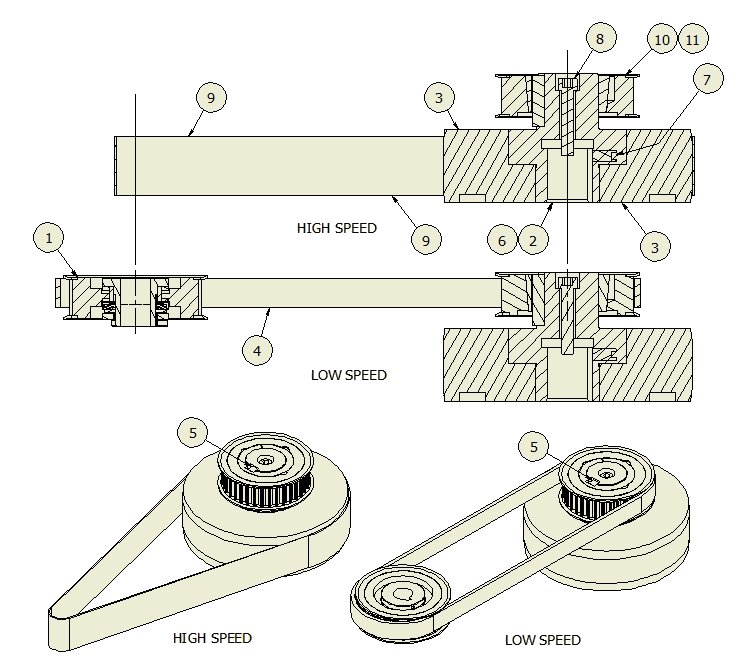 8
10
11
9
3
7
HIGH SPEED
9
6
2
3
1
4
LOW SPEED
5
5
HIGH SPEED
LOW SPEED