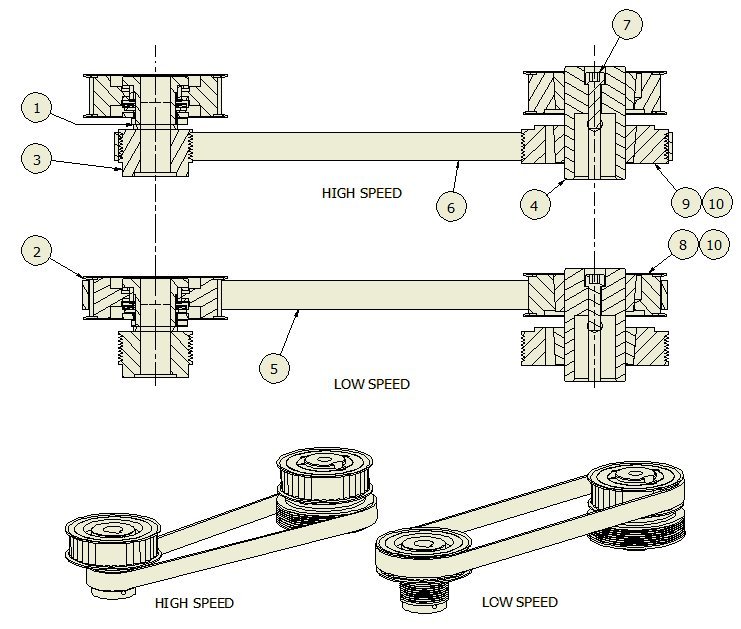 7

1

3

HIGH SPEED

6

4

9 10

2

8 10

5

LOW SPEED

HIGH SPEED

LOW SPEED